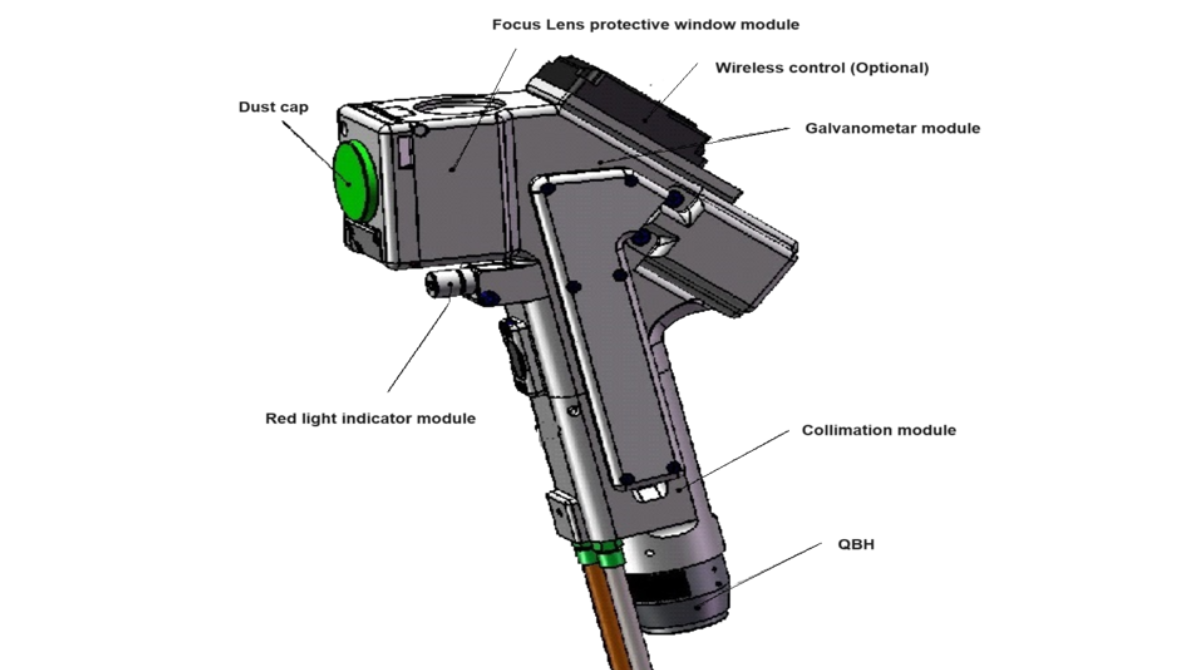 Focus Lens protective window module

Wireless control (Optional)

Dust cap

Galvanometar module

Red light indicator module

Collimation module

QBH