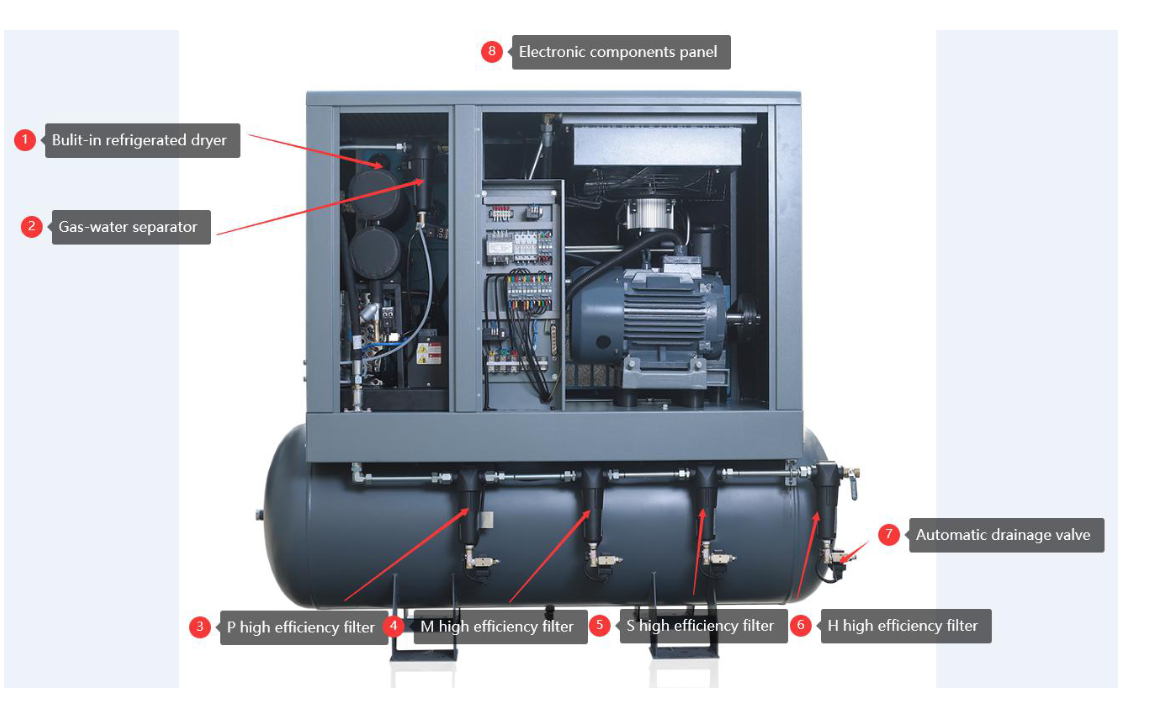 8 Electronic components panel

1 Bulit-in refrigerated dryer

2 Gas-water separator

7 Automatic drainage valve

3 P high efficiency filter

4 M high efficiency filter

5 S high efficiency filter

6 H high efficiency filter